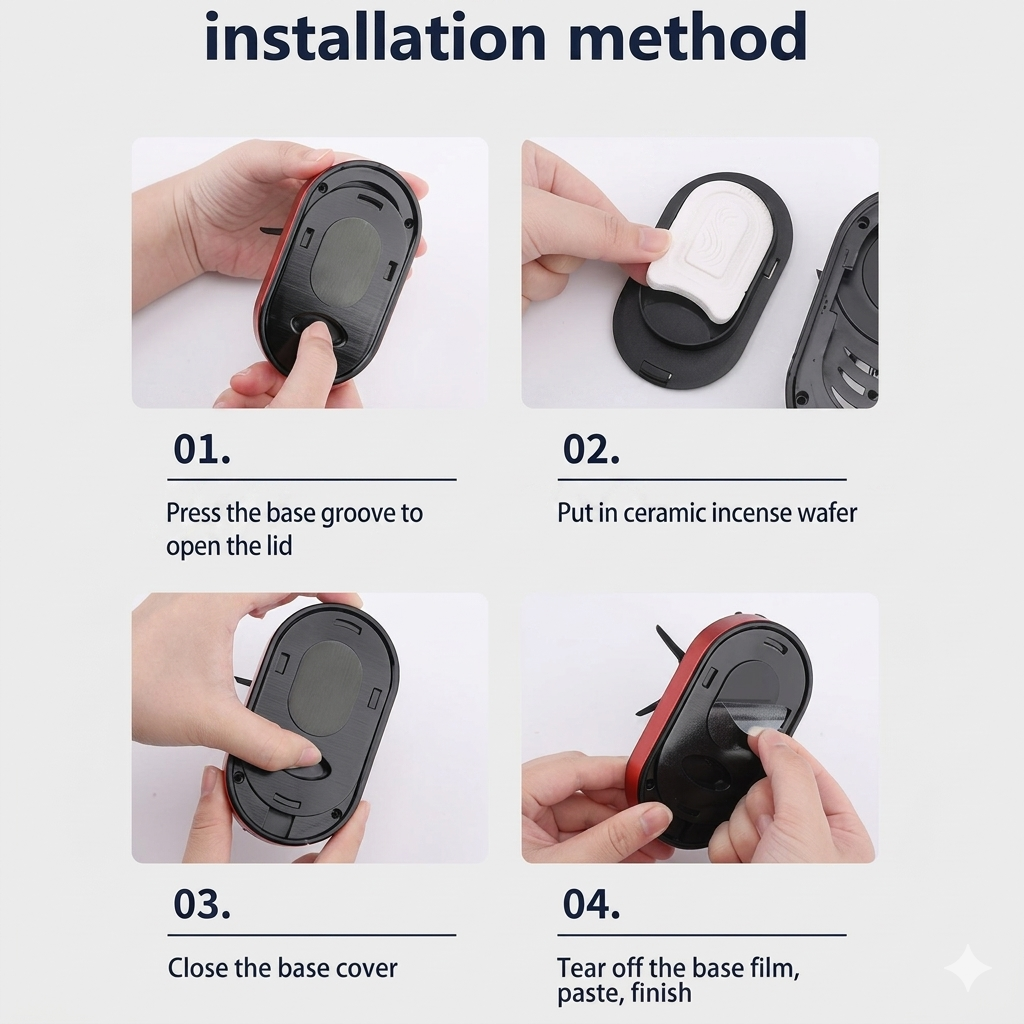 installation method

01.

Press the base groove to open the lid

02.

Put in ceramic incense wafer

03.

Close the base cover

04.

Tear off the base film, paste, finish